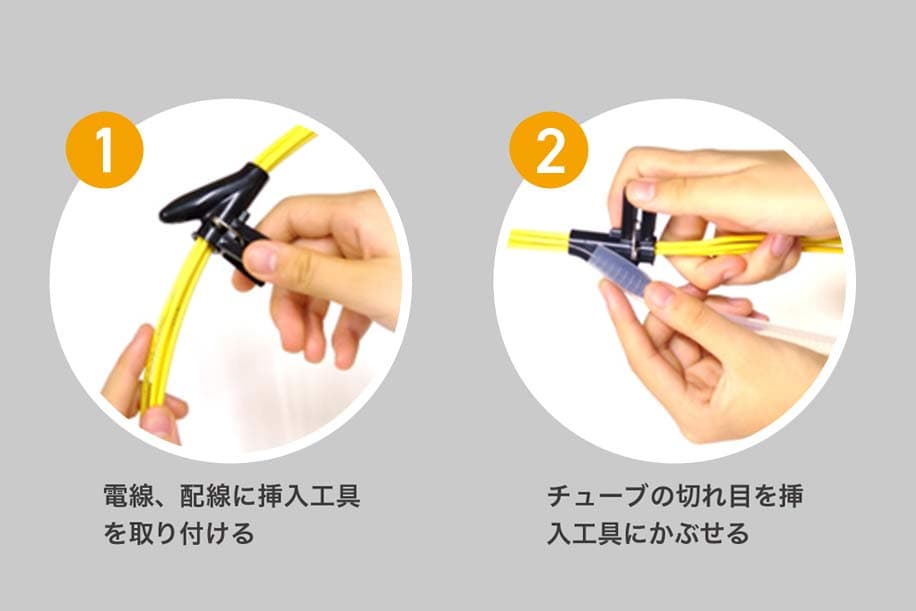 1

電線、配線に挿入工具を取り付ける

2

チューブの切れ目を挿入工具にかぶせる